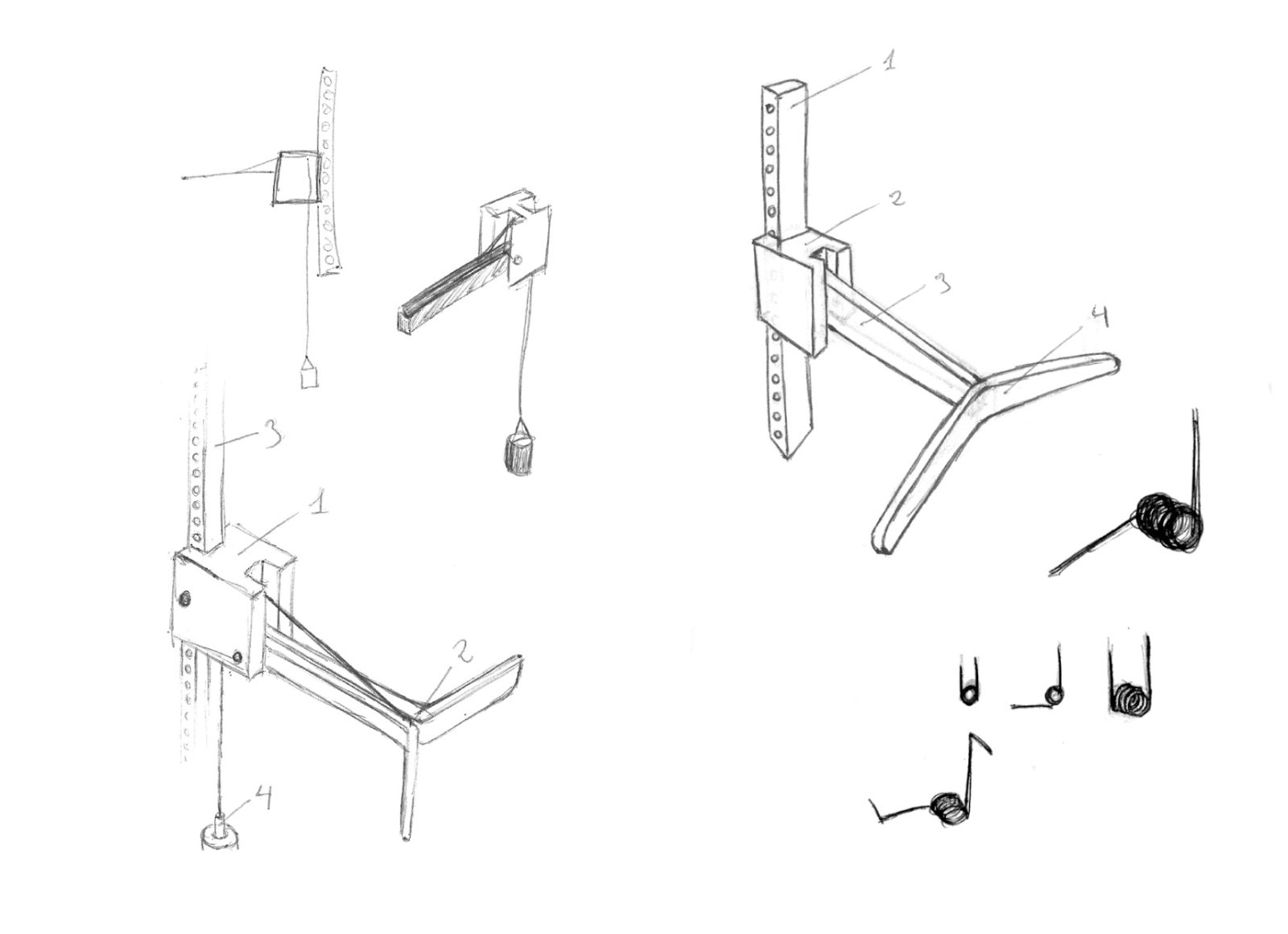 3
1
2
4
1
2
3
4