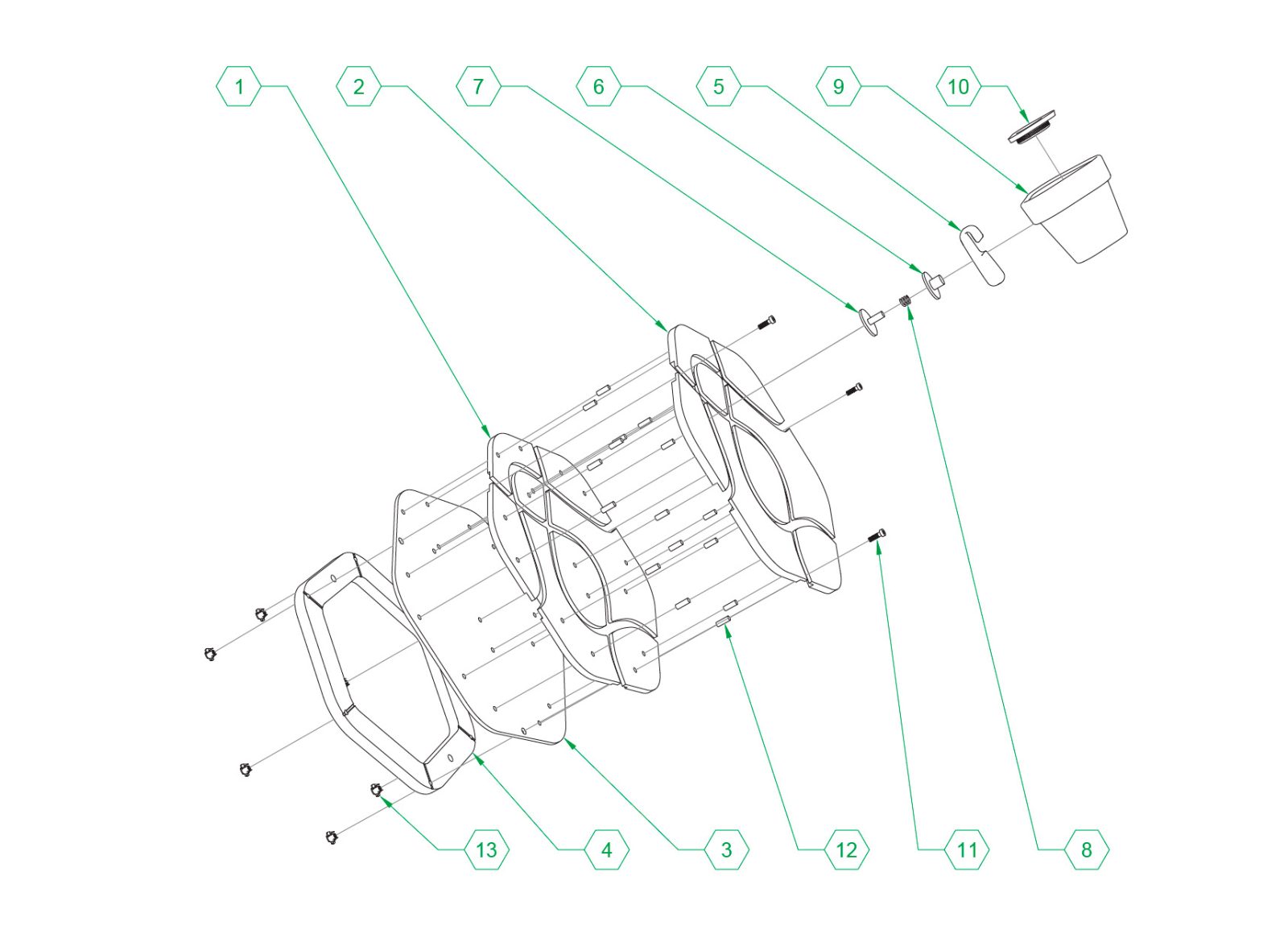 1
2
7
6
5
9
10
13
4
3
12
11
8